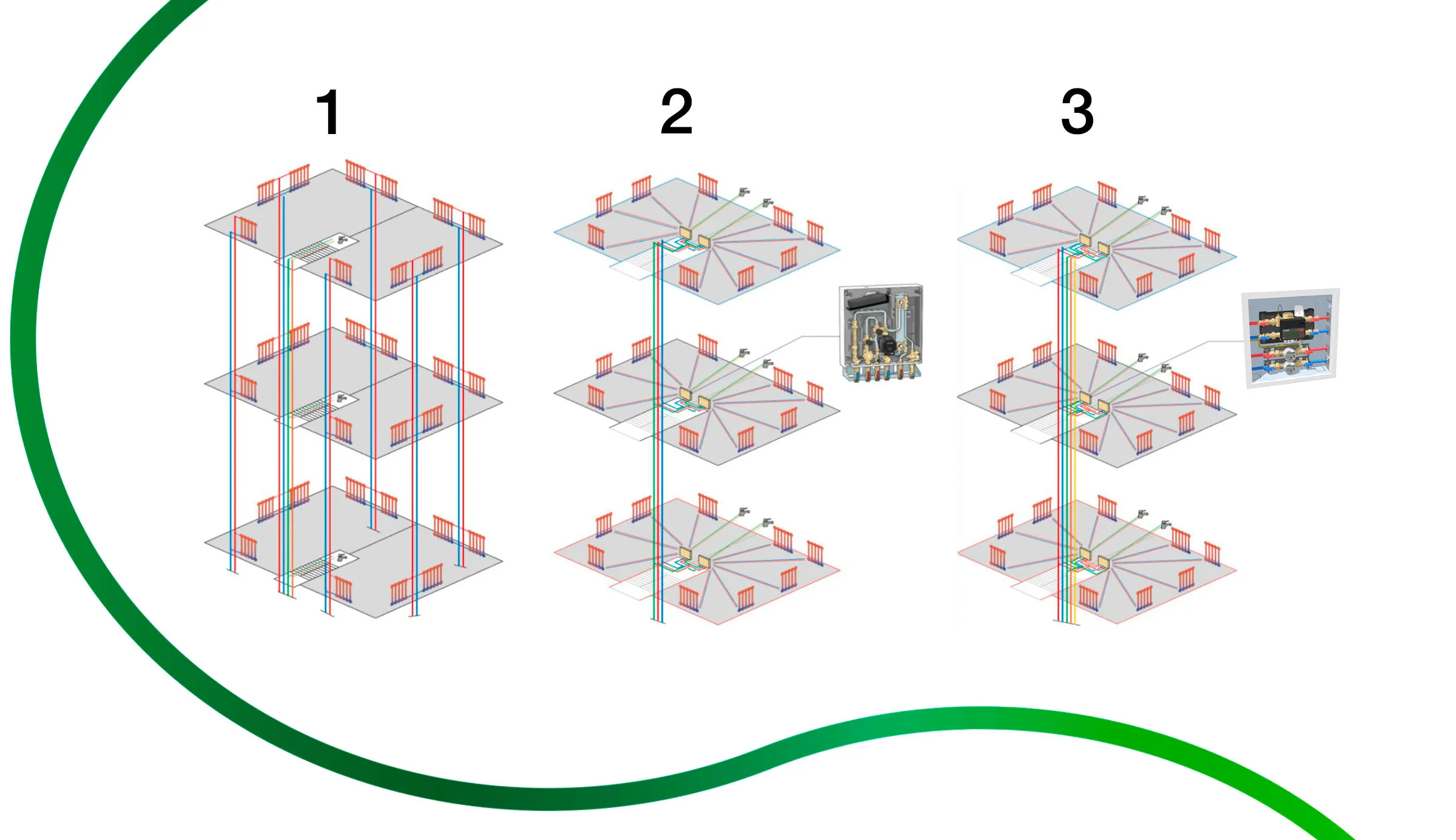 1

2

3