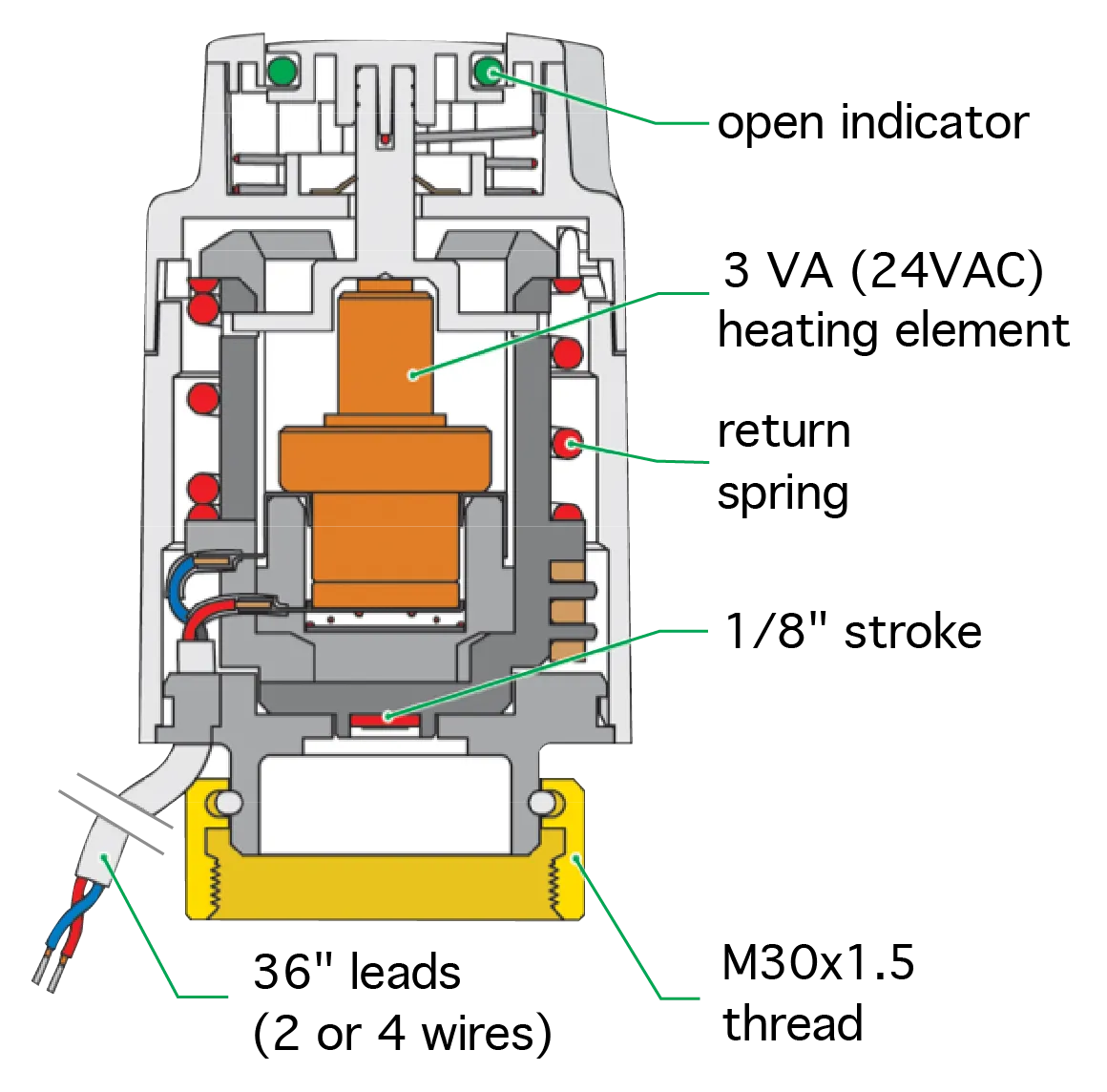 open indicator

3 VA (24VAC)
heating element

return
spring

1/8" stroke

36" leads
(2 or 4 wires)

M30x1.5
thread