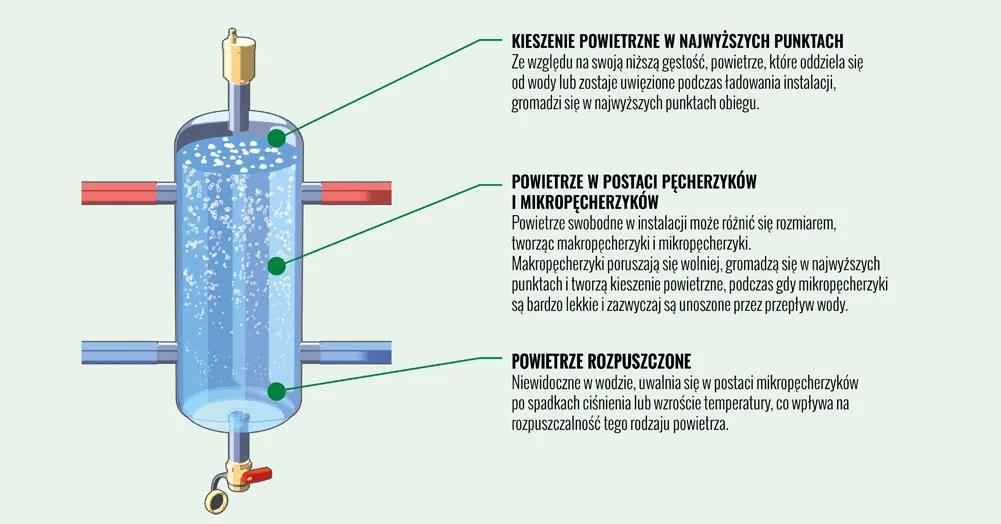 KIESZENIE POWIETRZNE W NAJWYŻSZYCH PUNKTACH
Ze względu na swoją niższą gęstość, powietrze, które oddziela się od wody lub zostaje uwięzione podczas ładowania instalacji, gromadzi się w najwyższych punktach obiegu.

POWIETRZE W POSTACI PĘCHERZYKÓW I MIKROPĘCHERZYKÓW
Powietrze swobodne w instalacji może różnić się rozmiarem, tworząc makropęcherzyki i mikropęcherzyki.
Makropęcherzyki poruszają się wolniej, gromadzą się w najwyższych punktach i tworzą kieszenie powietrzne, podczas gdy mikropęcherzyki są bardzo lekkie i zazwyczaj są unoszone przez przepływ wody.

POWIETRZE ROZPUSZCZONE
Niewidoczne w wodzie, uwalnia się w postaci mikropęcherzyków po spadkach ciśnienia lub wzroście temperatury, co wpływa na rozpuszczalność tego rodzaju powietrza.