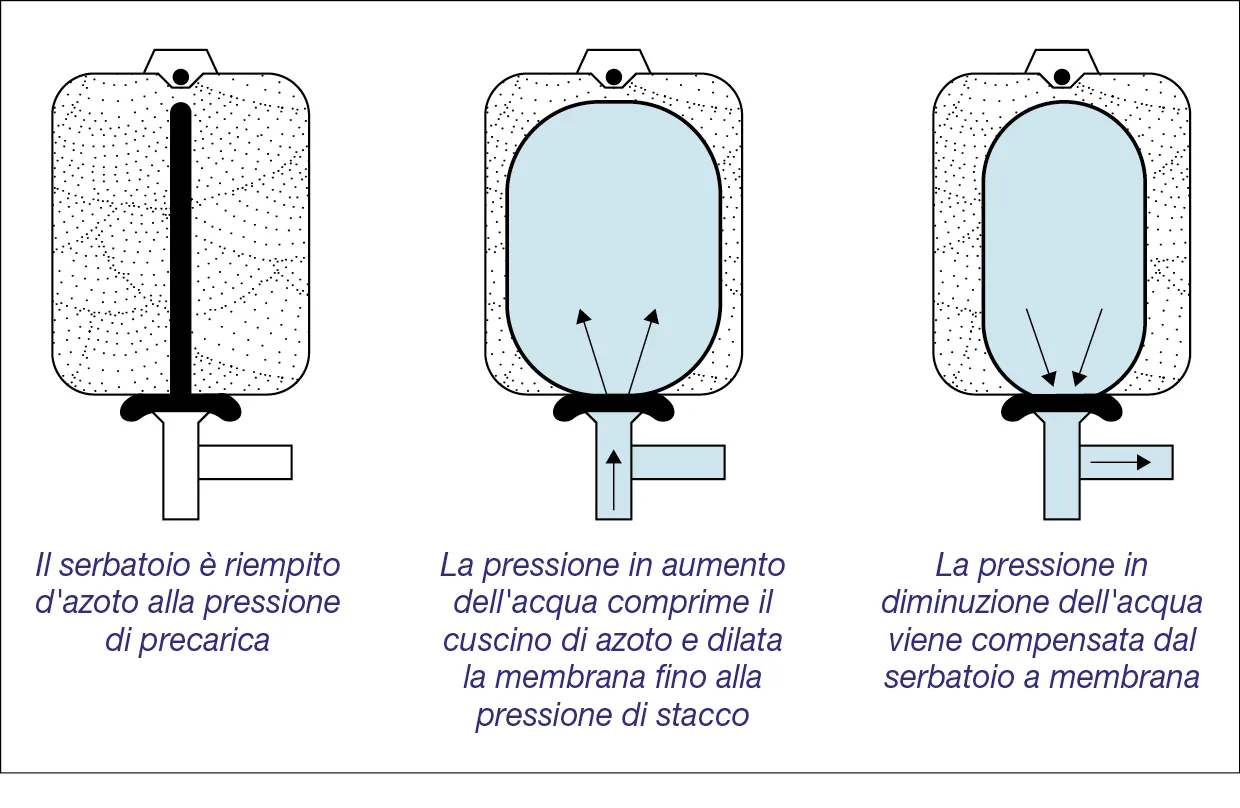 Il serbatoio è riempito d'azoto alla pressione di precarica

La pressione in aumento dell'acqua comprime il cuscino di azoto e dilata la membrana fino alla pressione di stacco

La pressione in diminuzione dell'acqua viene compensata dal serbatoio a membrana