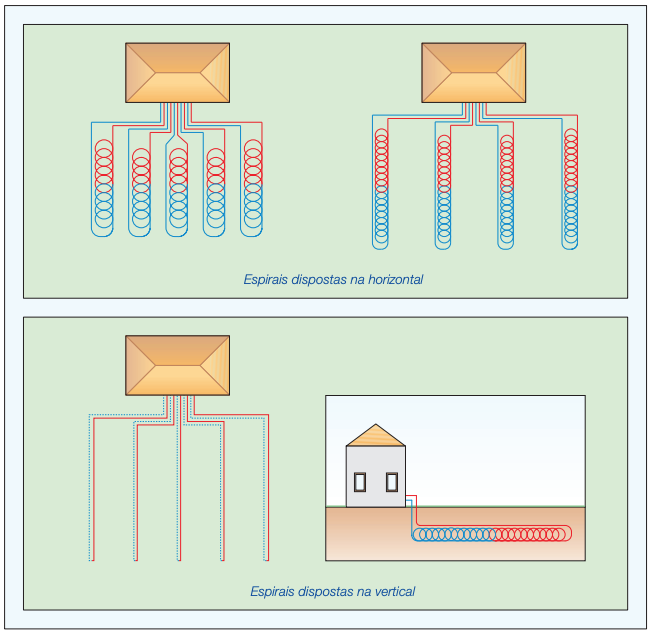 Espirais dispostas na horizontal

Espirais dispostas na vertical