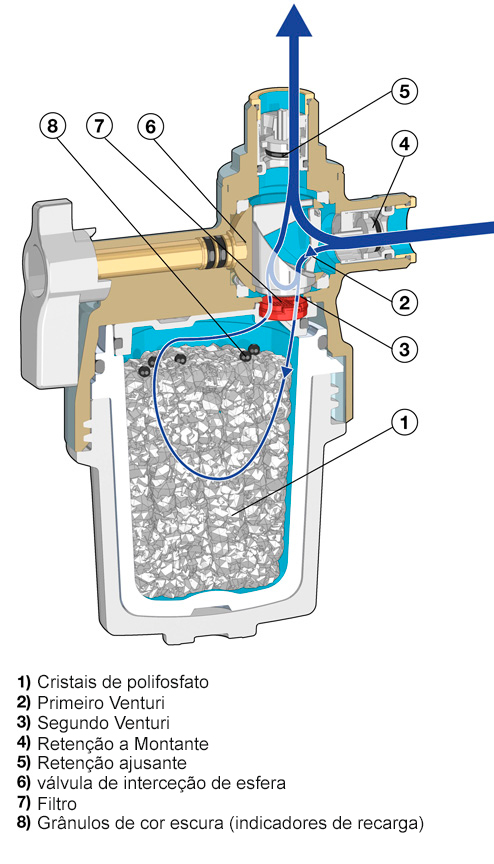 8
7
6
5
4
2
3
1

1) Cristais de polifosfato
2) Primeiro Venturi
3) Segundo Venturi
4) Retenção a Montante
5) Retenção ajusante
6) válvula de interceção de esfera
7) Filtro
8) Grânulos de cor escura (indicadores de recarga)