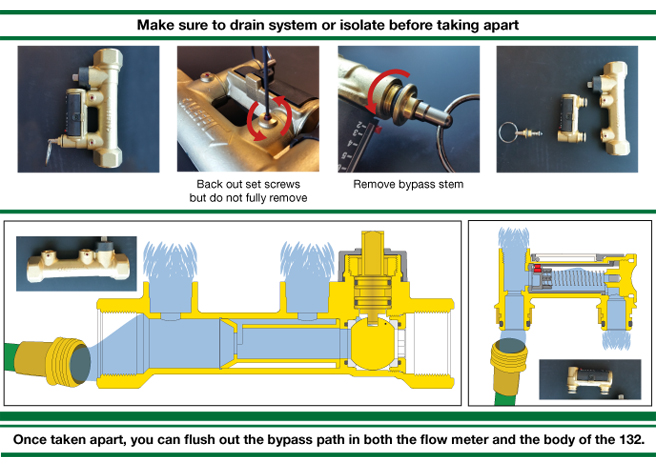 Make sure to drain system or isolate before taking apart

Back out set screws
but do not fully remove

Remove bypass stem

Once taken apart, you can flush out the bypass path in both the flow meter and the body of the 132.