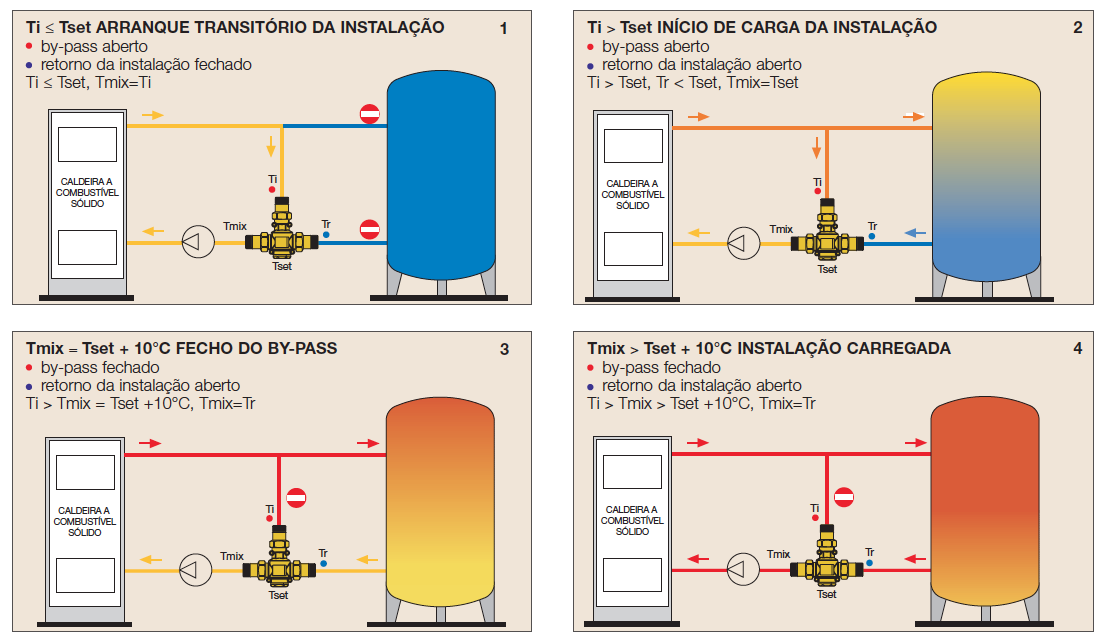 Ti ≤ Tset ARRANQUE TRANSITÓRIO DA INSTALAÇÃO 1
• by-pass aberto
• retorno da instalação fechado
Ti ≤ Tset, Tmix=Ti

CALDEIRA A COMBUSTÍVEL SÓLIDO
Ti
Tmix
Tr
Tset

Ti > Tset INÍCIO DE CARGA DA INSTALAÇÃO 2
• by-pass aberto
• retorno da instalação aberto
Ti > Tset, Tr < Tset, Tmix=Tset

CALDEIRA A COMBUSTÍVEL SÓLIDO
Ti
Tmix
Tr
Tset

Tmix = Tset + 10°C FECHO DO BY-PASS 3
• by-pass fechado
• retorno da instalação aberto
Ti > Tmix = Tset +10°C, Tmix=Tr

CALDEIRA A COMBUSTÍVEL SÓLIDO
Ti
Tmix
Tr
Tset

Tmix > Tset + 10°C INSTALAÇÃO CARREGADA 4
• by-pass fechado
• retorno da instalação aberto
Ti > Tmix > Tset +10°C, Tmix=Tr

CALDEIRA A COMBUSTÍVEL SÓLIDO
Ti
Tmix
Tr
Tset